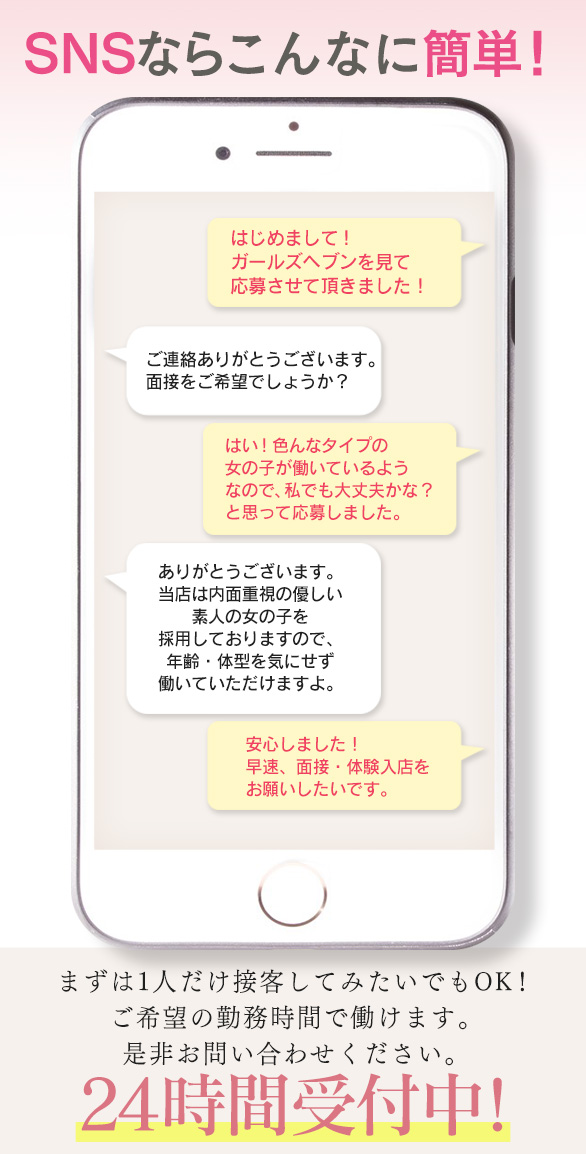 SNSならこんなに簡単!

はじめまして!
ガールズヘブンを見て
応募させて頂きました!

ご連絡ありがとうございます。
面接をご希望でしょうか?

はい!色んなタイプの
女の子が働いているよう
なので、私でも大丈夫かな?
と思って応募しました。

ありがとうございます。
当店は内面重視の優しい
素人の女の子を
採用しておりますので、
年齢・体型を気にせず
働いていただけますよ。

安心しました!
早速、面接・体験入店を
お願いしたいです。

まずは1人だけ接客してみたいでもOK!
ご希望の勤務時間で働けます。
是非お問い合わせください。

24時間受付中!