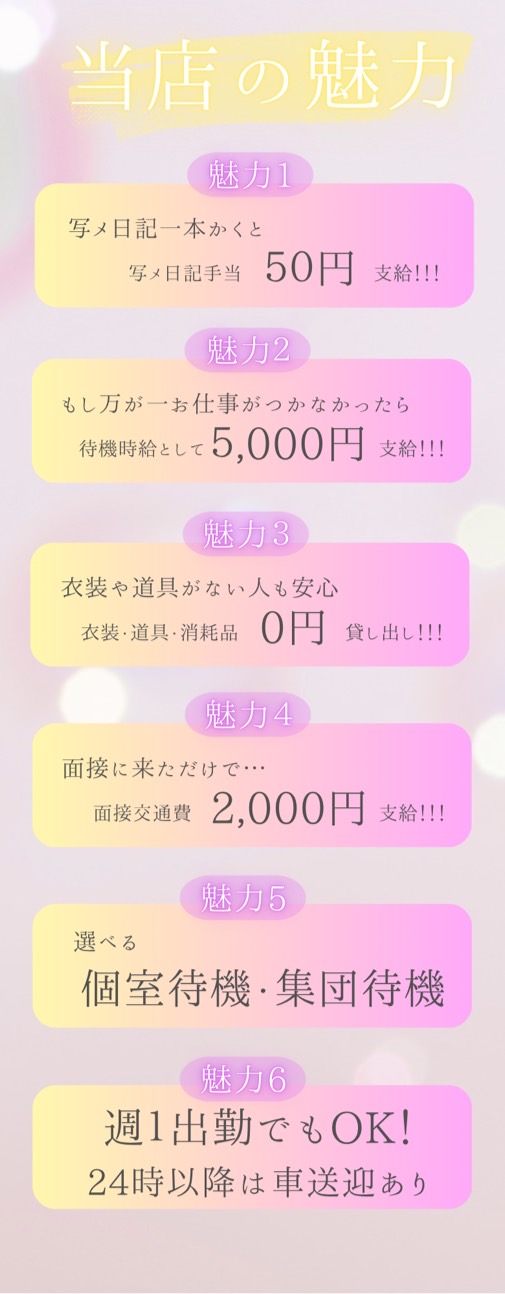 当店の魅力

魅力1

写メ日記一本かくと

写メ日記手当 50円 支給!!!

魅力2

もし万が一お仕事がつかなかったら

待機時給として5,000円 支給!!!

魅力3

衣装や道具がない人も安心

衣装·道具·消耗品 0円 貸し出し!!!

魅力4

面接に来ただけで…

面接交通費 2,000円 支給!!!

魅力5

選べる

個室待機·集団待機

魅力6

週1出勤でもOK!

24時以降は車送迎あり