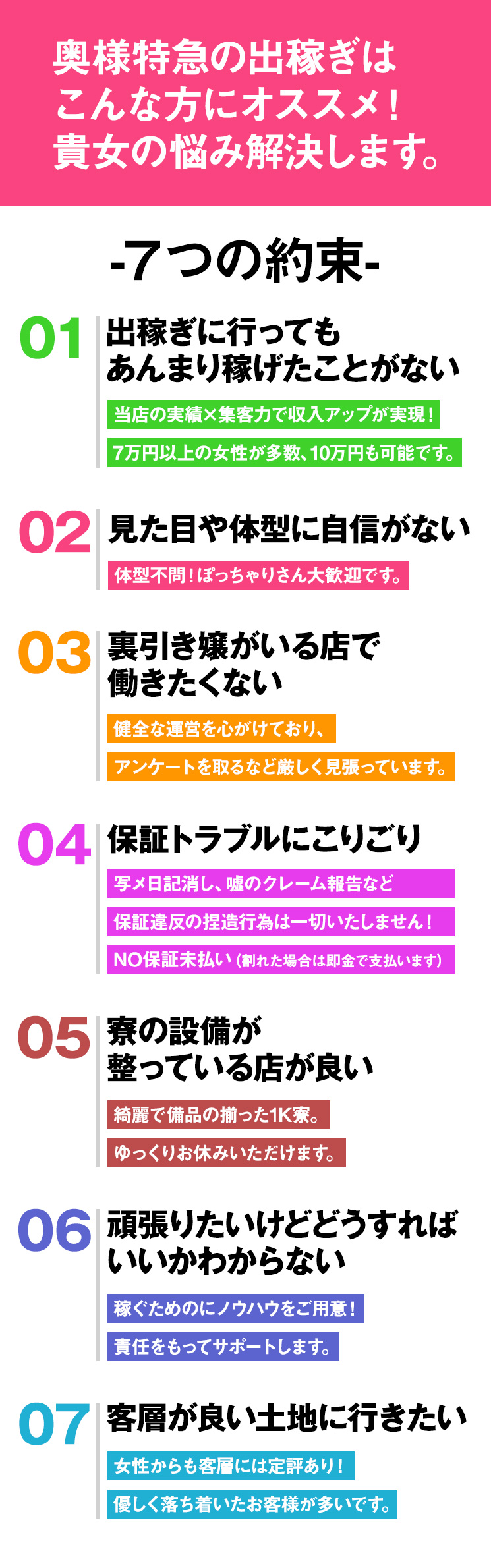 奥様特急の出稼ぎは
こんな方にオススメ！
貴女の悩み解決します。

-7つの約束-

01
出稼ぎに行っても
あんまり稼げたことがない

当店の実績×集客力で収入アップが実現！

7万円以上の女性が多数、10万円も可能です。

02
見た目や体型に自信がない

体型不問！ぽっちゃりさん大歓迎です。

03
裏引き嬢がいる店で
働きたくない

健全な運営を心がけており、

アンケートを取るなど厳しく見張っています。

04
保証トラブルにこりごり

写メ日記消し、嘘のクレーム報告など

保証違反の捏造行為は一切いたしません！

NO保証未払い（割れた場合は即金で支払います）

05
寮の設備が
整っている店が良い

綺麗で備品の揃った1K寮。

ゆっくりお休みいただけます。

06
頑張りたいけどどうすれば
いいかわからない

稼ぐためのにノウハウをご用意！

責任をもってサポートします。

07
客層が良い土地に行きたい

女性からも客層には定評あり！

優しく落ち着いたお客様が多いです。