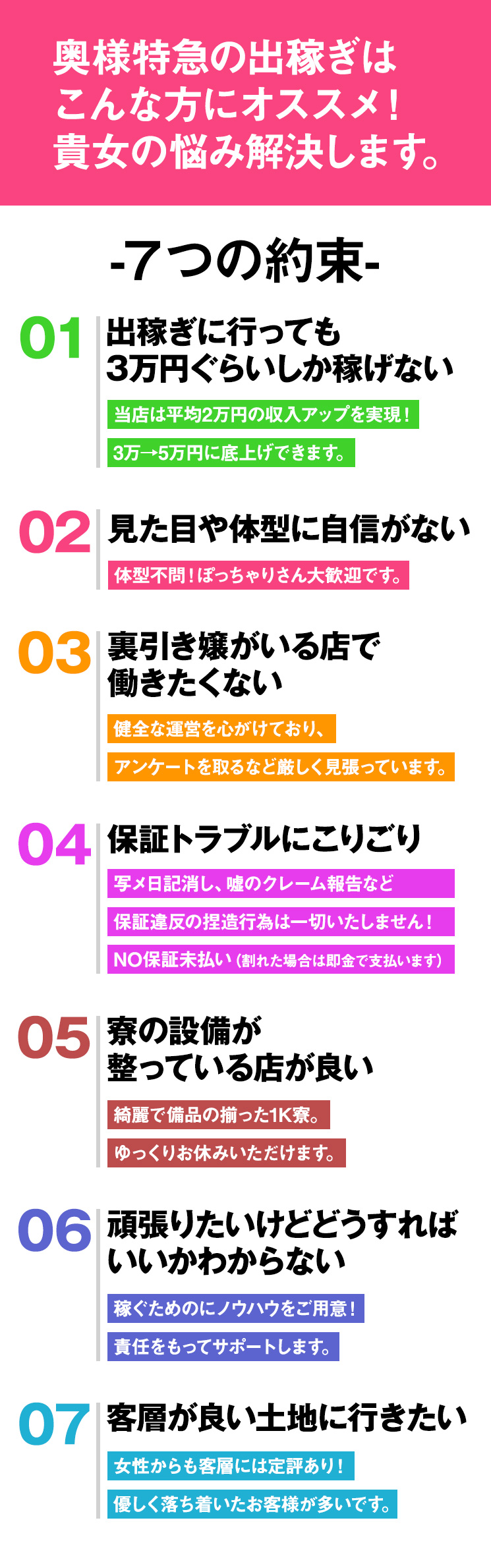 奥様特急の出稼ぎは
こんな方にオススメ！
貴女の悩み解決します。

-7つの約束-

01

出稼ぎに行っても
3万円ぐらいしか稼げない

当店は平均2万円の収入アップを実現！

3万→5万円に底上げできます。

02

見た目や体型に自信がない

体型不問！ぽっちゃりさん大歓迎です。

03

裏引き嬢がいる店で
働きたくない

健全な運営を心がけており、

アンケートを取るなど厳しく見張っています。

04

保証トラブルにこりごり

写メ日記消し、嘘のクレーム報告など

保証違反の捏造行為は一切いたしません！

NO保証未払い（割れた場合は即金で支払います）

05

寮の設備が
整っている店が良い

綺麗で備品の揃った1K寮。

ゆっくりお休みいただけます。

06

頑張りたいけどどうすれば
いいかわからない

稼ぐためのにノウハウをご用意！

責任をもってサポートします。

07

客層が良い土地に行きたい

女性からも客層には定評あり！

優しく落ち着いたお客様が多いです。