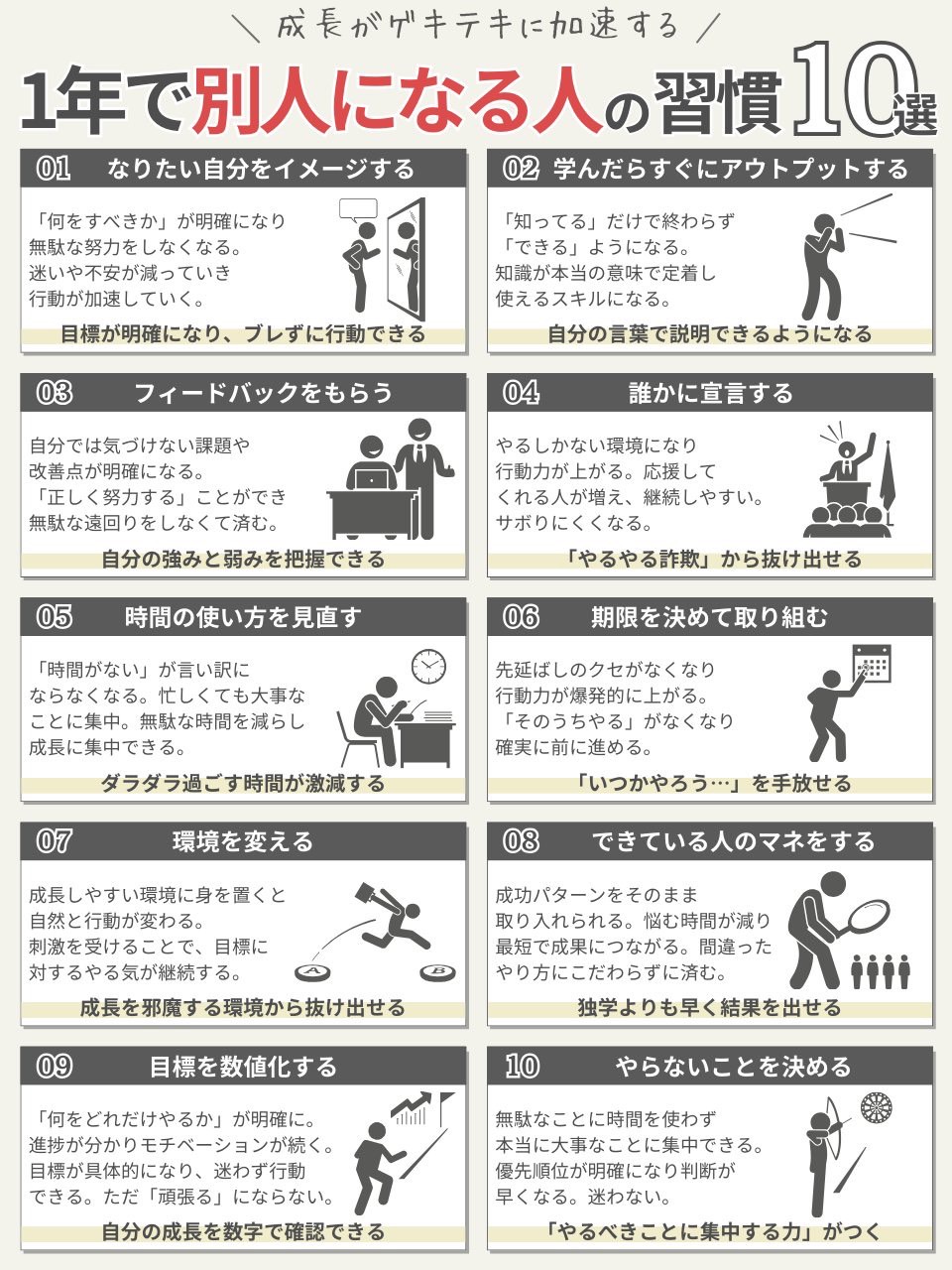 成長がゲキテキに加速する

1年で別人になる人の習慣10選

01 なりたい自分をイメージする

「何をすべきか」が明確になり無駄な努力をしなくなる。迷いや不安が減っていき行動が加速していく。

目標が明確になり、ブレずに行動できる

02 学んだらすぐにアウトプットする

「知ってる」だけで終わらず「できる」ようになる。知識が本当の意味で定着し使えるスキルになる。

自分の言葉で説明できるようになる

03 フィードバックをもらう

自分では気づけない課題や改善点が明確になる。「正しく努力する」ことができ無駄な遠回りをしなくて済む。

自分の強みと弱みを把握できる

04 誰かに宣言する

やるしかない環境になり行動力が上がる。応援してくれる人が増え、継続しやすい。サボりにくくなる。

「やるやる詐欺」から抜け出せる

05 時間の使い方を見直す

「時間がない」が言い訳にならなくなる。忙しくても大事なことに集中。無駄な時間を減らし成長に集中できる。

ダラダラ過ごす時間が激減する

06 期限を決めて取り組む

先延ばしのクセがなくなり行動力が爆発的に上がる。「そのうちやる」がなくなり確実に前に進める。

「いつかやろう…」を手放せる

07 環境を変える

成長しやすい環境に身を置くと自然と行動が変わる。刺激を受けることで、目標に対するやる気が継続する。

A B

成長を邪魔する環境から抜け出せる

08 できている人のマネをする

成功パターンをそのまま取り入れられる。悩む時間が減り最短で成果につながる。間違ったやり方にこだわらずに済む。

独学よりも早く結果を出せる

09 目標を数値化する

「何をどれだけやるか」が明確に。進捗が分かりモチベーションが続く。目標が具体的になり、迷わず行動できる。ただ「頑張る」にならない。

自分の成長を数字で確認できる

10 やらないことを決める

無駄なことに時間を使わず本当に大事なことに集中できる。優先順位が明確になり判断が早くなる。迷わない。

「やるべきことに集中する力」がつく